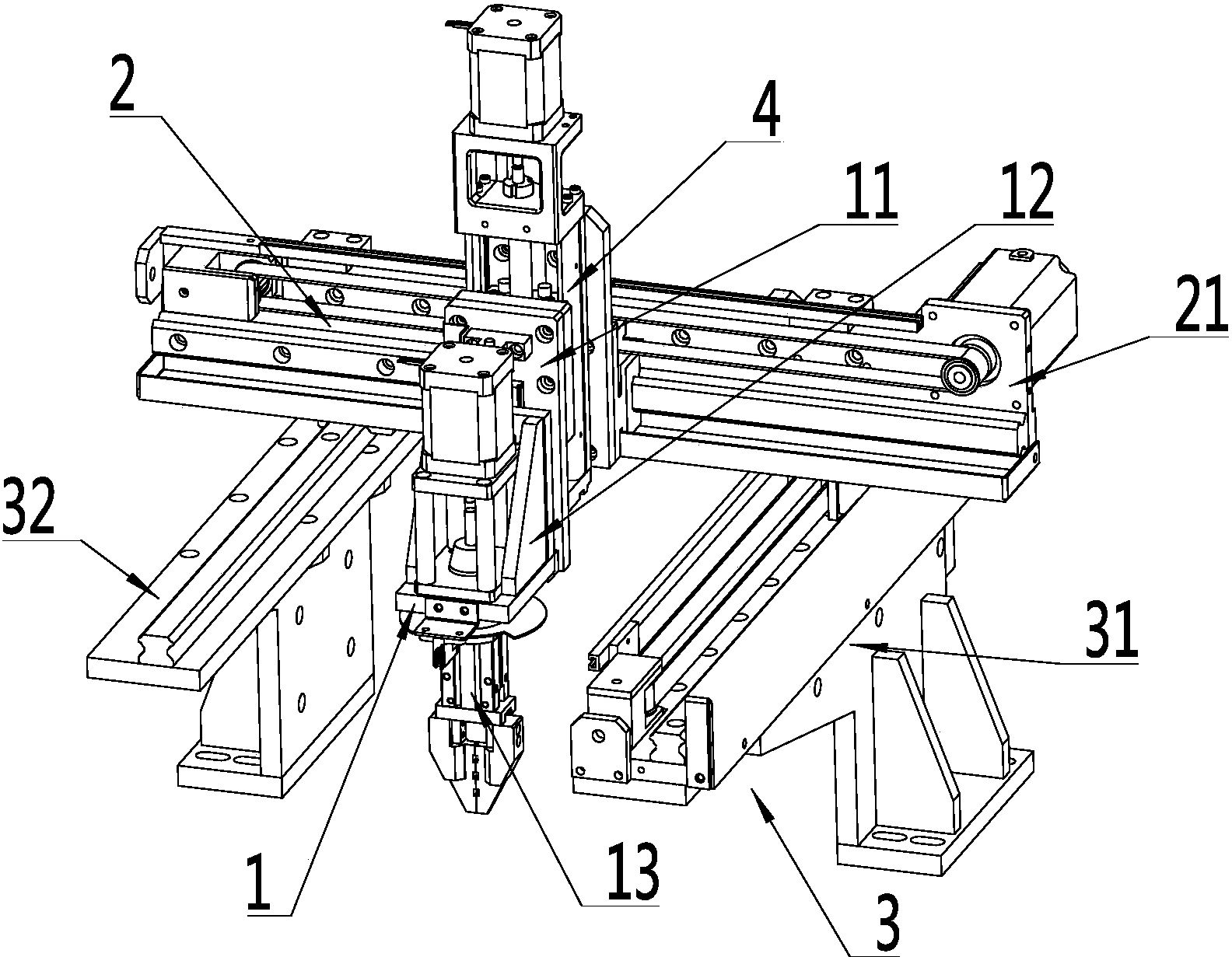 2
4
11
12
21
32
31
1
13
3